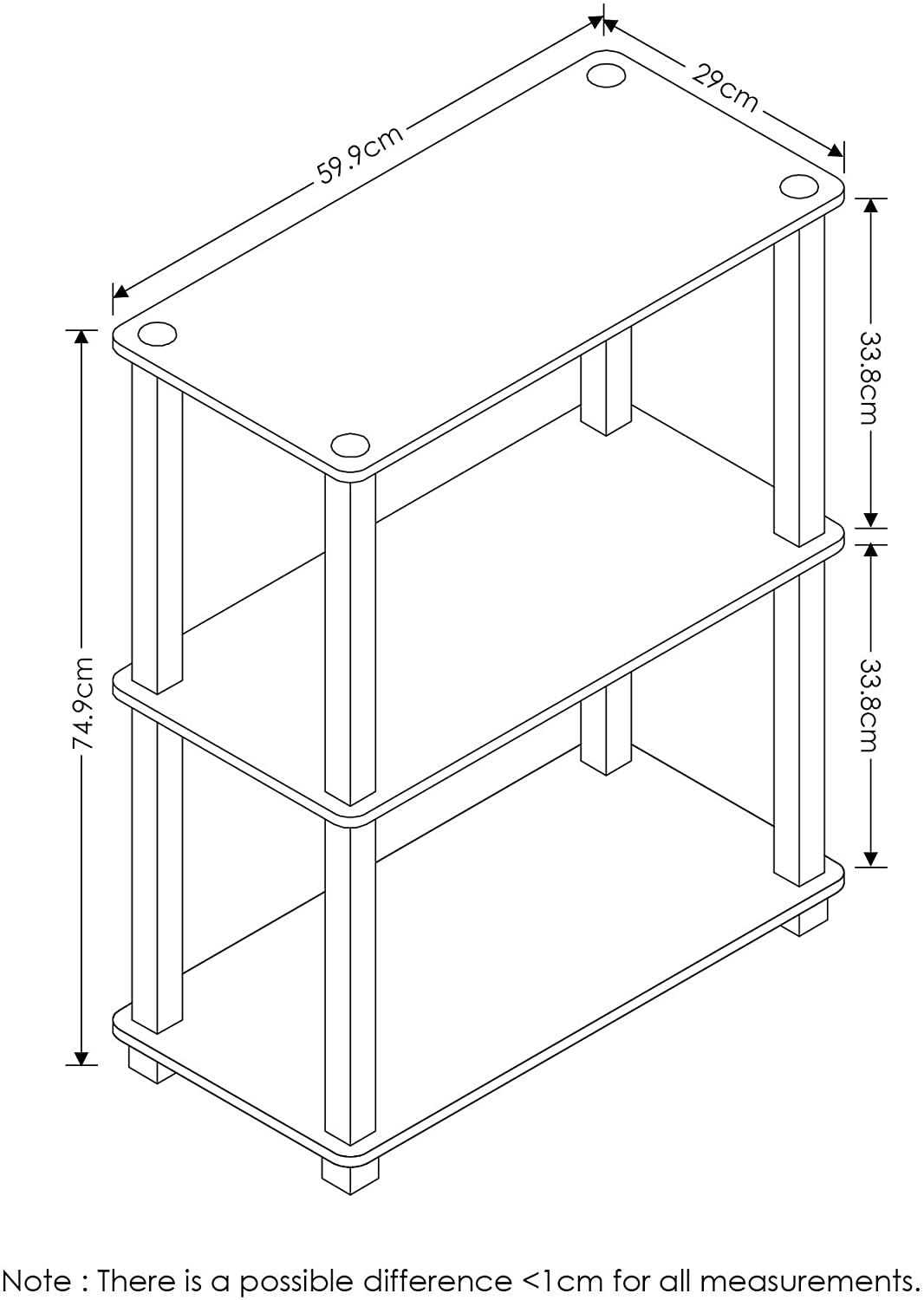 59.9cm

29cm

74.9cm

33.8cm

33.8cm

Note : There is a possible difference <1cm for all measurements.